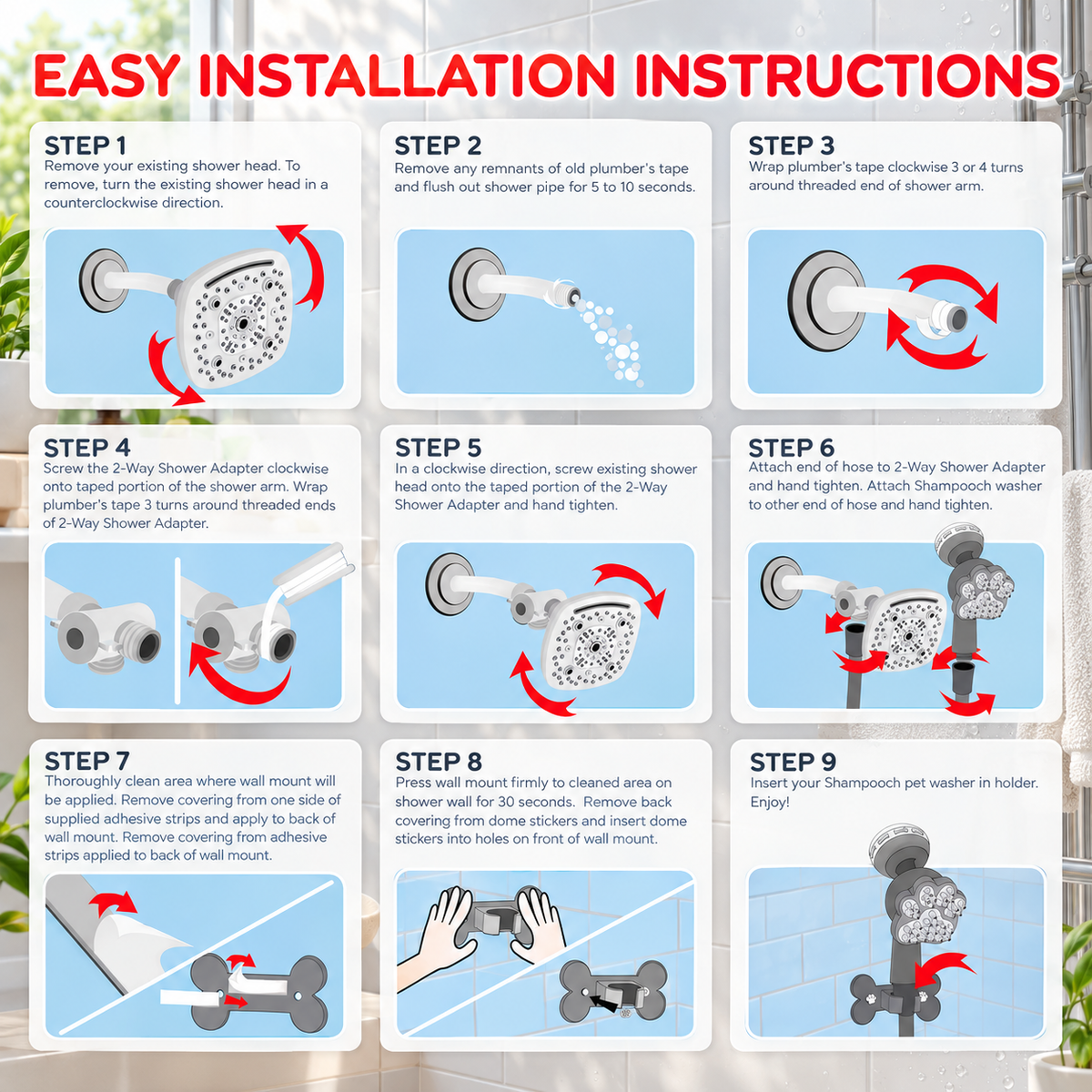 EASY INSTALLATION INSTRUCTIONS

STEP 1
Remove your existing shower head. To remove, turn the existing shower head in a counterclockwise direction.

STEP 2
Remove any remnants of old plumber's tape and flush out shower pipe for 5 to 10 seconds.

STEP 3
Wrap plumber's tape clockwise 3 or 4 turns around threaded end of shower arm.

STEP 4
Screw the 2-Way Shower Adapter clockwise onto taped portion of the shower arm. Wrap plumber's tape 3 turns around threaded ends of 2-Way Shower Adapter.

STEP 5
In a clockwise direction, screw existing shower head onto the taped portion of the 2-Way Shower Adapter and hand tighten.

STEP 6
Attach end of hose to 2-Way Shower Adapter and hand tighten. Attach Shampooch washer to other end of hose and hand tighten.

STEP 7
Thoroughly clean area where wall mount will be applied. Remove covering from one side of supplied adhesive strips and apply to back of wall mount. Remove covering from adhesive strips applied to back of wall mount.

STEP 8
Press wall mount firmly to cleaned area on shower wall for 30 seconds. Remove back covering from dome stickers and insert dome stickers into holes on front of wall mount.

STEP 9
Insert your Shampooch pet washer in holder. Enjoy!